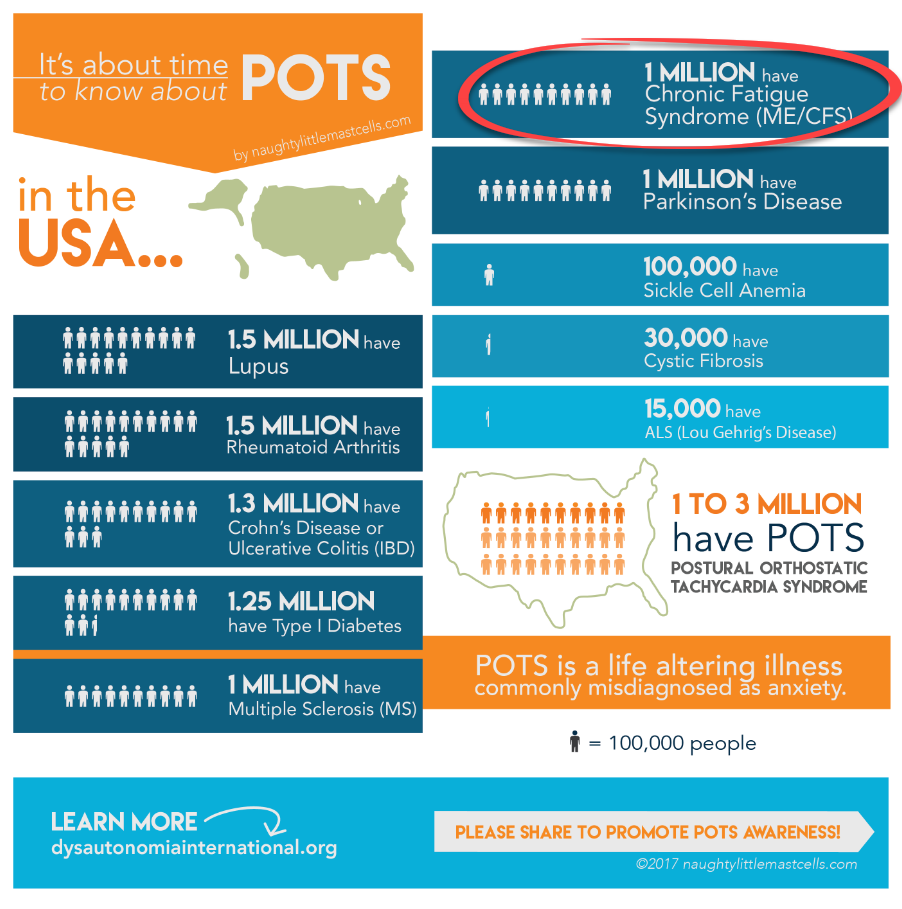 It's about time to know about POTS

by naughtylittlemastcells.com

in the USA...

1.5 MILLION have Lupus

1.5 MILLION have Rheumatoid Arthritis

1.3 MILLION have Crohn's Disease or Ulcerative Colitis (IBD)

1.25 MILLION have Type I Diabetes

1 MILLION have Multiple Sclerosis (MS)

1 MILLION have Chronic Fatigue Syndrome (ME/CFS)

1 MILLION have Parkinson's Disease

100,000 have Sickle Cell Anemia

30,000 have Cystic Fibrosis

15,000 have ALS (Lou Gehrig's Disease)

1 TO 3 MILLION have POTS
POSTURAL ORTHOSTATIC TACHYCARDIA SYNDROME

POTS is a life altering illness commonly misdiagnosed as anxiety.

= 100,000 people

LEARN MORE
dysautonomiainternational.org

PLEASE SHARE TO PROMOTE POTS AWARENESS!

©2017 naughtylittlemastcells.com